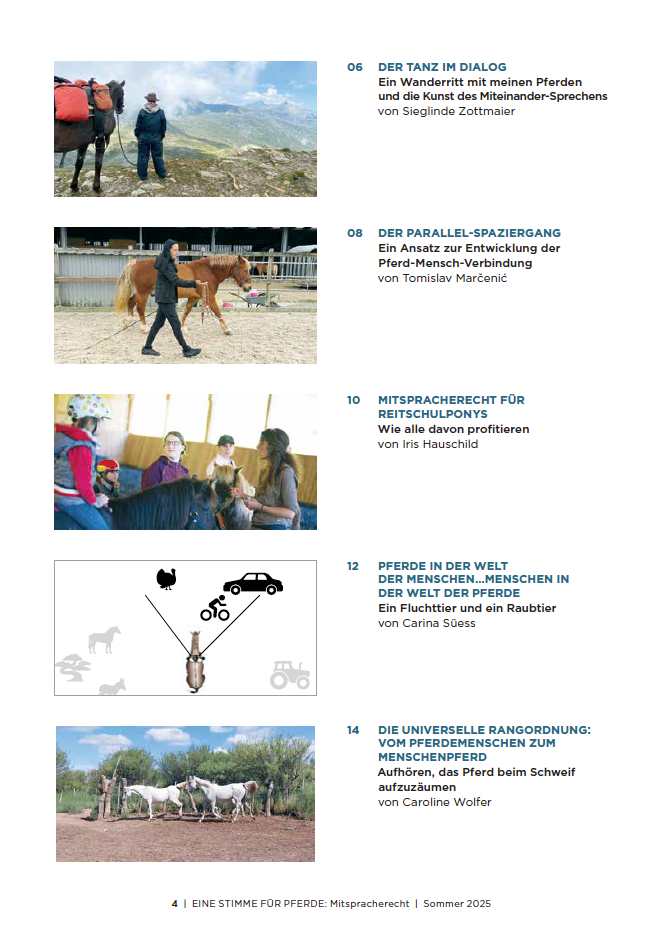 06 DER TANZ IM DIALOG
Ein Wanderritt mit meinen Pferden und die Kunst des Miteinander-Sprechens
von Sieglinde Zottmaier

08 DER PARALLEL-SPAZIERGANG
Ein Ansatz zur Entwicklung der Pferd-Mensch-Verbindung
von Tomislav Marčenić

10 MITSPRACHERECHT FÜR REITSCHULPONYS
Wie alle davon profitieren
von Iris Hauschild

12 PFERDE IN DER WELT DER MENSCHEN…MENSCHEN IN DER WELT DER PFERDE
Ein Fluchttier und ein Raubtier
von Carina Süess

14 DIE UNIVERSELLE RANGORDNUNG: VOM PFERDEMENSCHEN ZUM MENSCHENPFERD
Aufhören, das Pferd beim Schweif aufzuzäumen
von Caroline Wolfer

4 | EINE STIMME FÜR PFERDE: Mitspracherecht | Sommer 2025