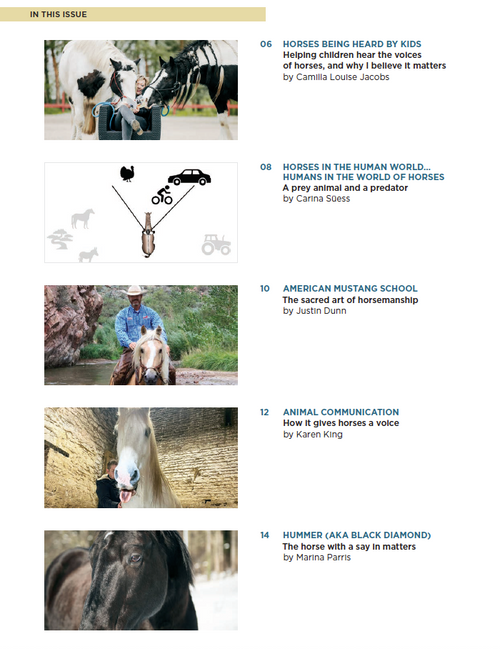 IN THIS ISSUE

06 HORSES BEING HEARD BY KIDS
Helping children hear the voices of horses, and why I believe it matters
by Camilla Louise Jacobs

08 HORSES IN THE HUMAN WORLD... HUMANS IN THE WORLD OF HORSES
A prey animal and a predator
by Carina Süess

10 AMERICAN MUSTANG SCHOOL
The sacred art of horsemanship
by Justin Dunn

12 ANIMAL COMMUNICATION
How it gives horses a voice
by Karen King

14 HUMMER (AKA BLACK DIAMOND)
The horse with a say in matters
by Marina Parris